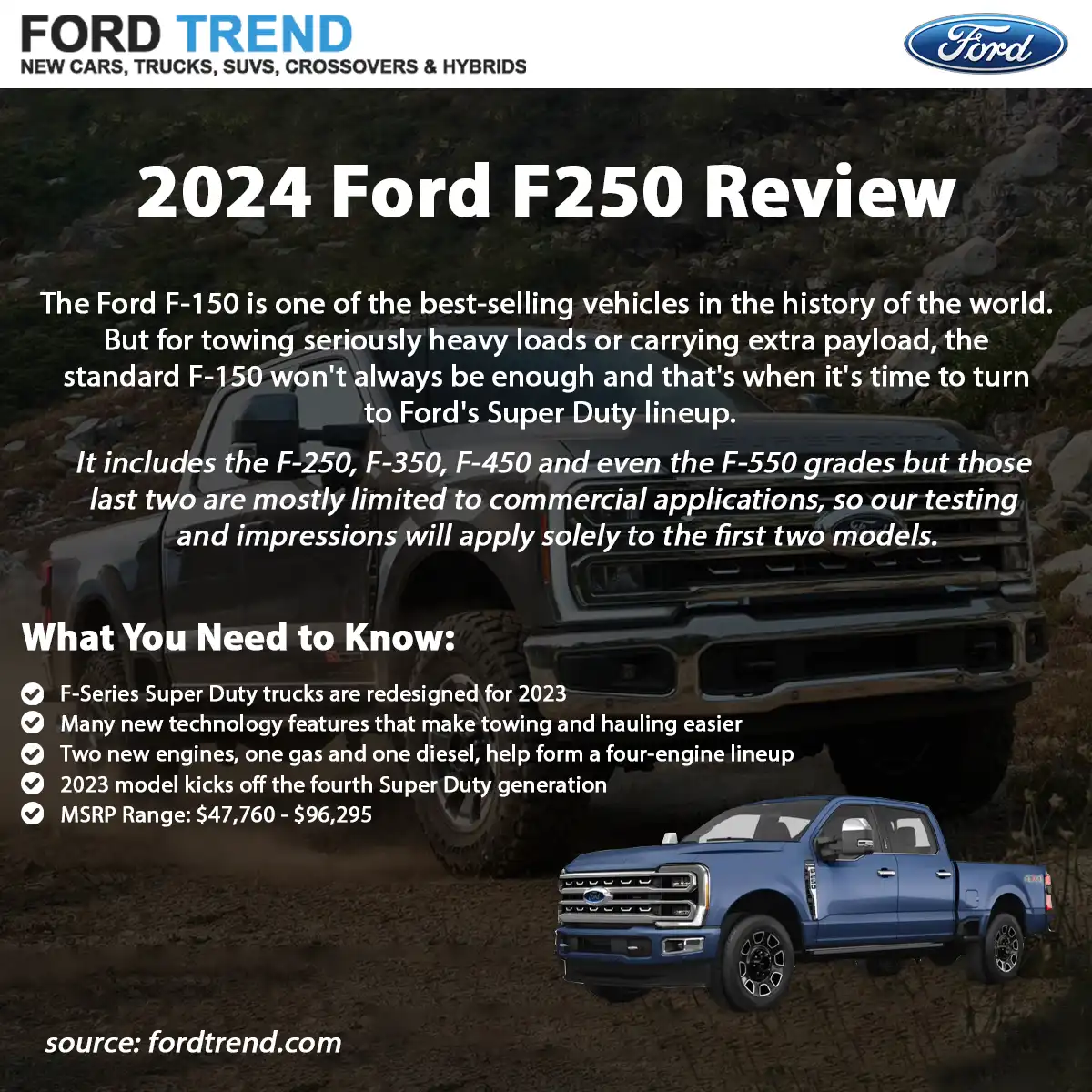 FORD TREND
NEW CARS, TRUCKS, SUVS, CROSSOVERS & HYBRIDS

Ford

2024 Ford F250 Review

The Ford F-150 is one of the best-selling vehicles in the history of the world. But for towing seriously heavy loads or carrying extra payload, the standard F-150 won't always be enough and that's when it's time to turn to Ford's Super Duty lineup.

It includes the F-250, F-350, F-450 and even the F-550 grades but those last two are mostly limited to commercial applications, so our testing and impressions will apply solely to the first two models.

What You Need to Know:

F-Series Super Duty trucks are redesigned for 2023
Many new technology features that make towing and hauling easier
Two new engines, one gas and one diesel, help form a four-engine lineup
2023 model kicks off the fourth Super Duty generation
MSRP Range: $47,760 - $96,295

source: fordtrend.com